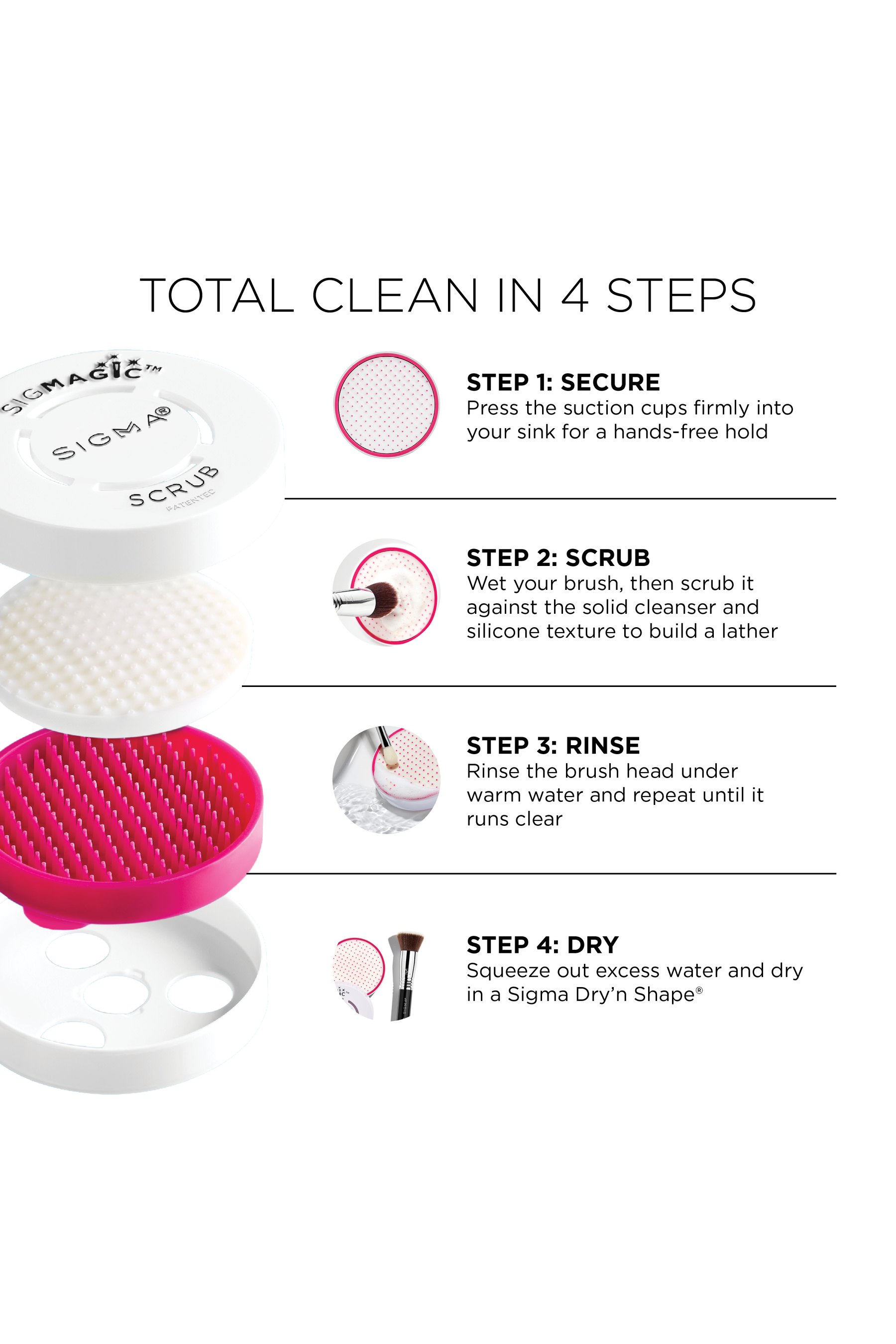 TOTAL CLEAN IN 4 STEPS

SIGMAGIC™
SIGMA®
SCRUB
PATENTED

STEP 1: SECURE
Press the suction cups firmly into your sink for a hands-free hold

STEP 2: SCRUB
Wet your brush, then scrub it against the solid cleanser and silicone texture to build a lather

STEP 3: RINSE
Rinse the brush head under warm water and repeat until it runs clear

STEP 4: DRY
Squeeze out excess water and dry in a Sigma Dry'n Shape®